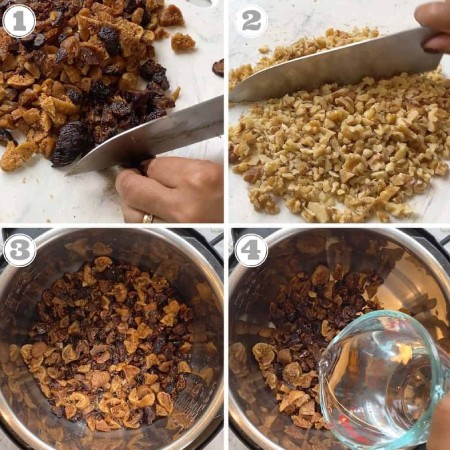 1

2

3

4