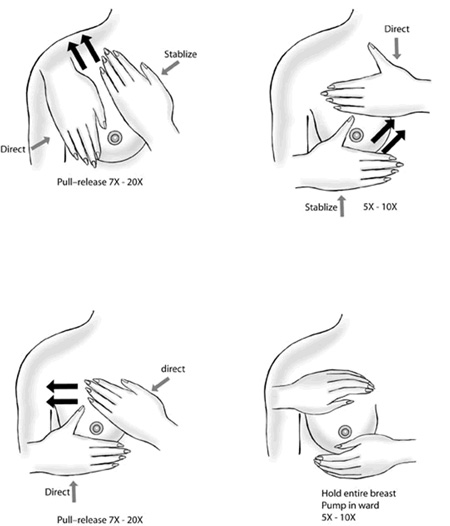 Stablize

Direct

Pull–release 7X - 20X

Direct

Stablize

5X - 10X

direct

Direct

Pull–release 7X - 20X

Hold entire breast
Pump in ward
5X - 10X